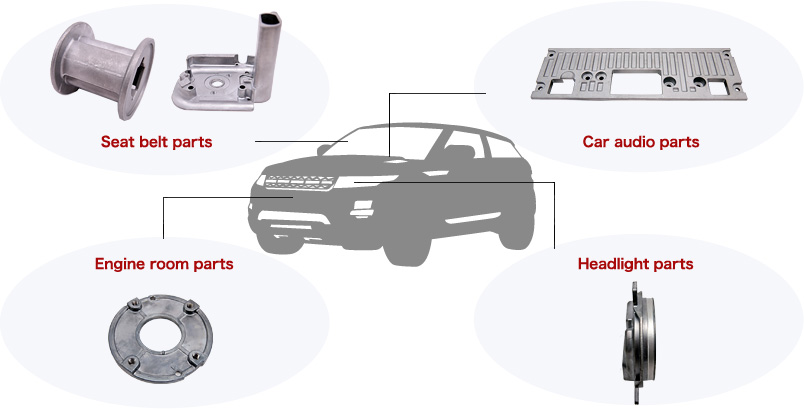 Seat belt parts

Car audio parts

Engine room parts

Headlight parts